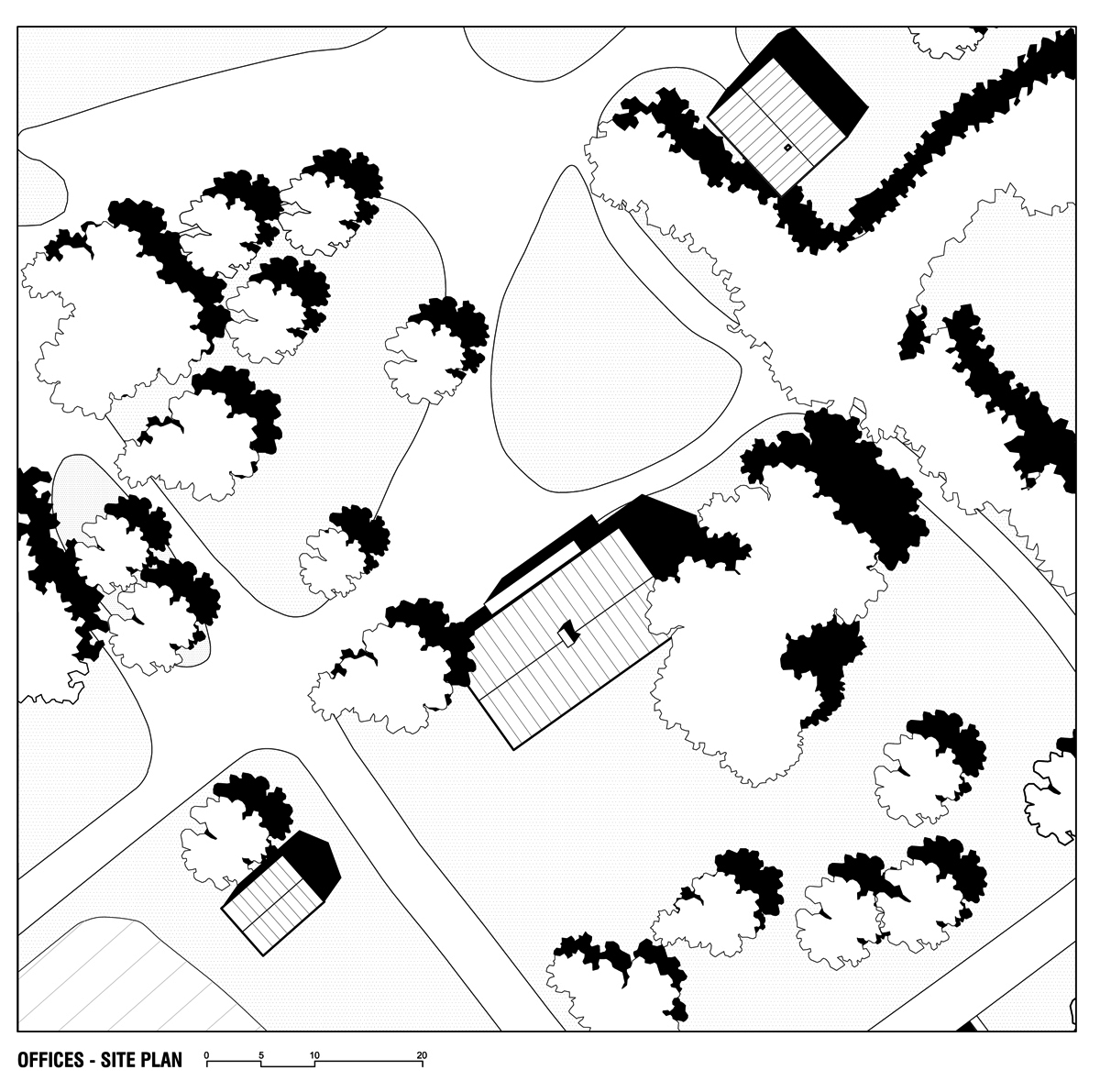 OFFICES - SITE PLAN
0 5 10 20