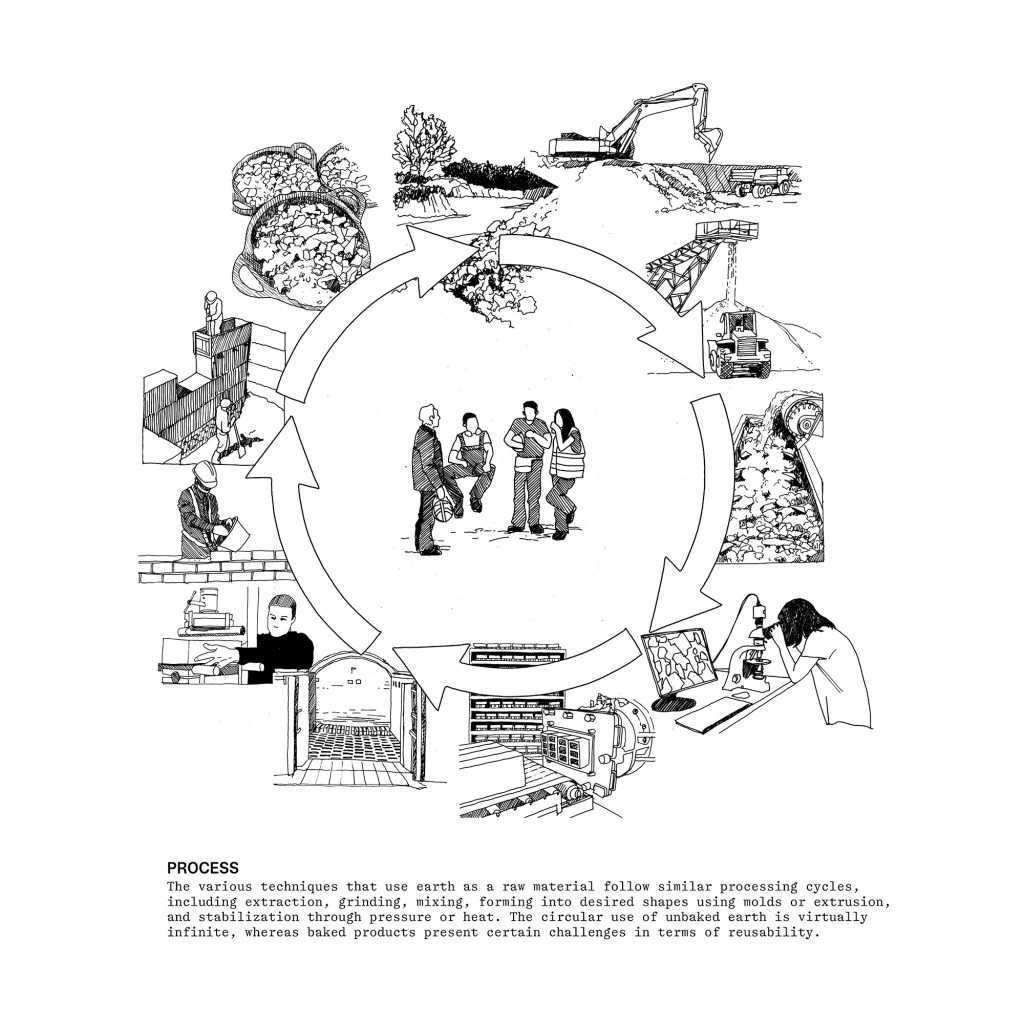 PROCESS
The various techniques that use earth as a raw material follow similar processing cycles, including extraction, grinding, mixing, forming into desired shapes using molds or extrusion, and stabilization through pressure or heat. The circular use of unbaked earth is virtually infinite, whereas baked products present certain challenges in terms of reusability.