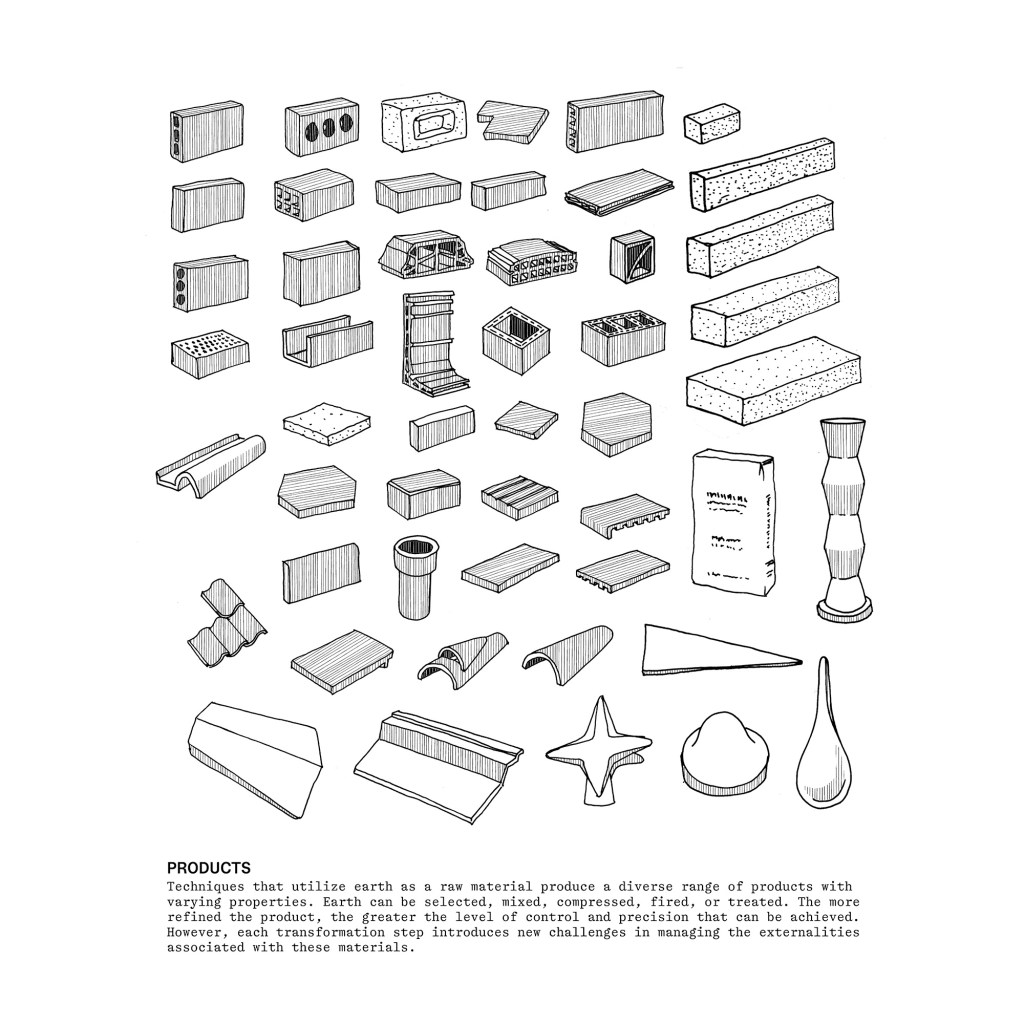 PRODUCTS
Techniques that utilize earth as a raw material produce a diverse range of products with varying properties. Earth can be selected, mixed, compressed, fired, or treated. The more refined the product, the greater the level of control and precision that can be achieved. However, each transformation step introduces new challenges in managing the externalities associated with these materials.